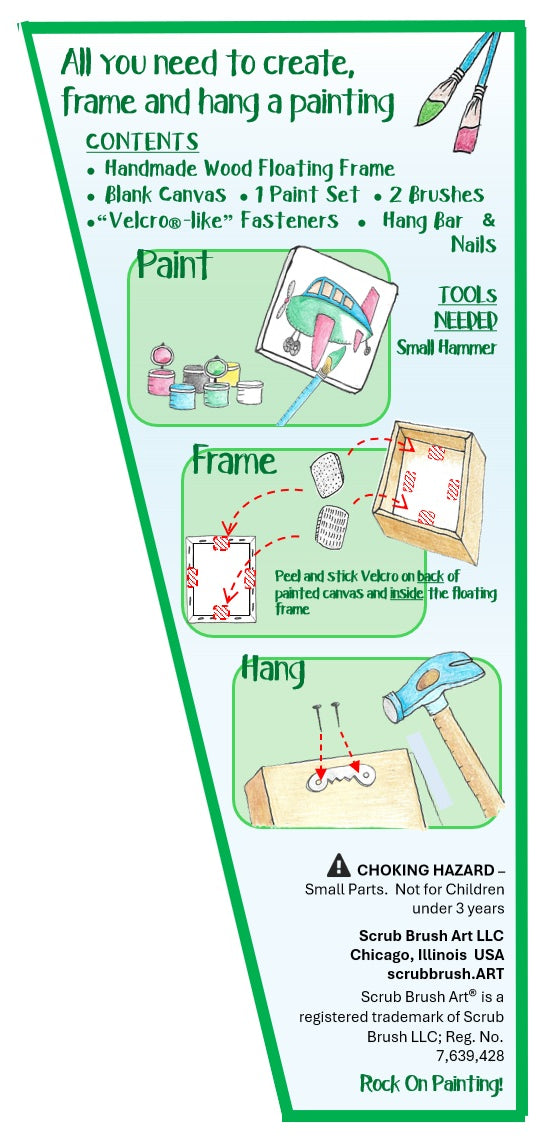 All you need to create, frame and hang a painting

CONTENTS
• Handmade Wood Floating Frame
• Blank Canvas • 1 Paint Set • 2 Brushes
• "Velcro®-like" Fasteners • Hang Bar & Nails

Paint

TOOLS NEEDED
Small Hammer

Frame

Peel and stick Velcro on back of painted canvas and inside the floating frame

Hang

CHOKING HAZARD – Small Parts. Not for Children under 3 years

Scrub Brush Art LLC
Chicago, Illinois USA
scrubbrush.ART

Scrub Brush Art® is a registered trademark of Scrub Brush LLC; Reg. No. 7,639,428

Rock On Painting!